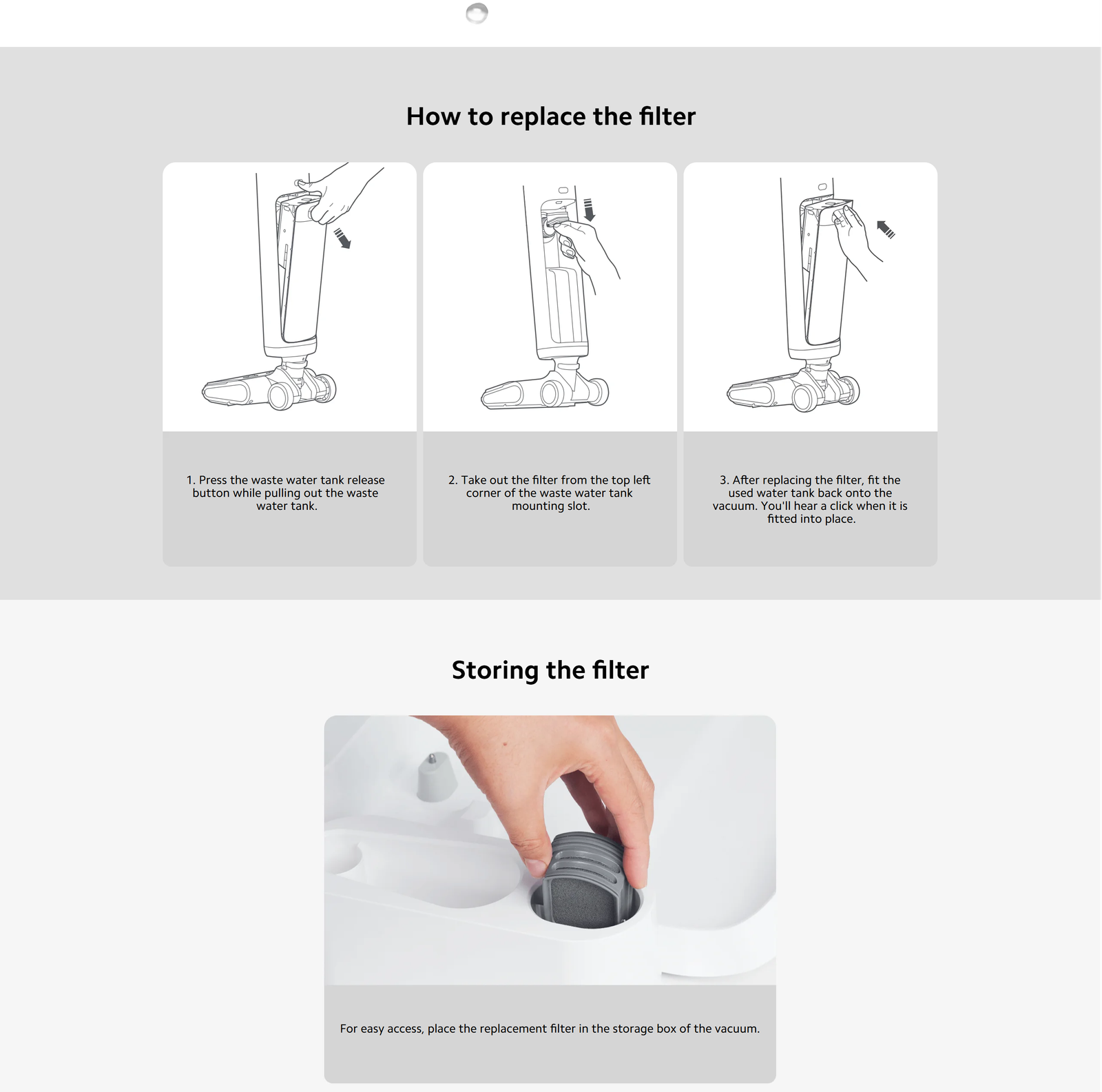 How to replace the filter

1. Press the waste water tank release button while pulling out the waste water tank.

2. Take out the filter from the top left corner of the waste water tank mounting slot.

3. After replacing the filter, fit the used water tank back onto the vacuum. You'll hear a click when it is fitted into place.

Storing the filter

For easy access, place the replacement filter in the storage box of the vacuum.